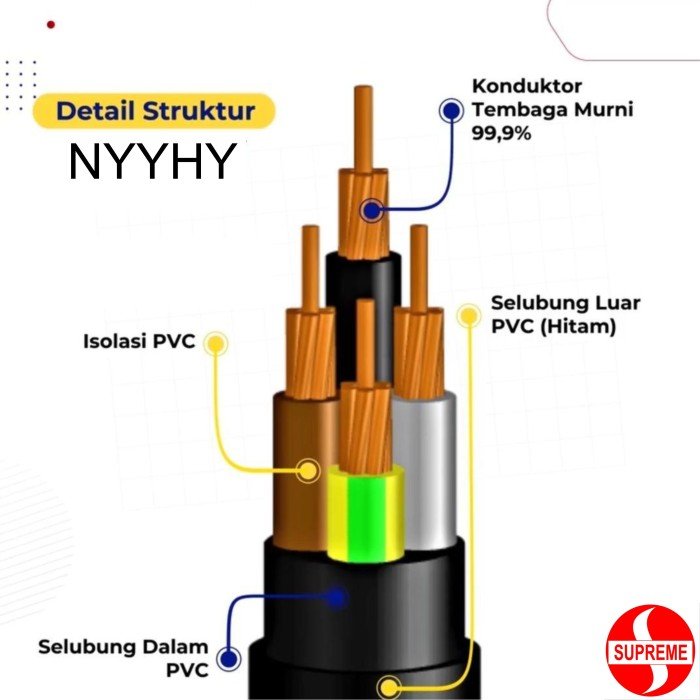 Detail Struktur
NYYHY

Konduktor Tembaga Murni 99,9%

Selubung Luar PVC (Hitam)

Isolasi PVC

Selubung Dalam PVC

SUPREME