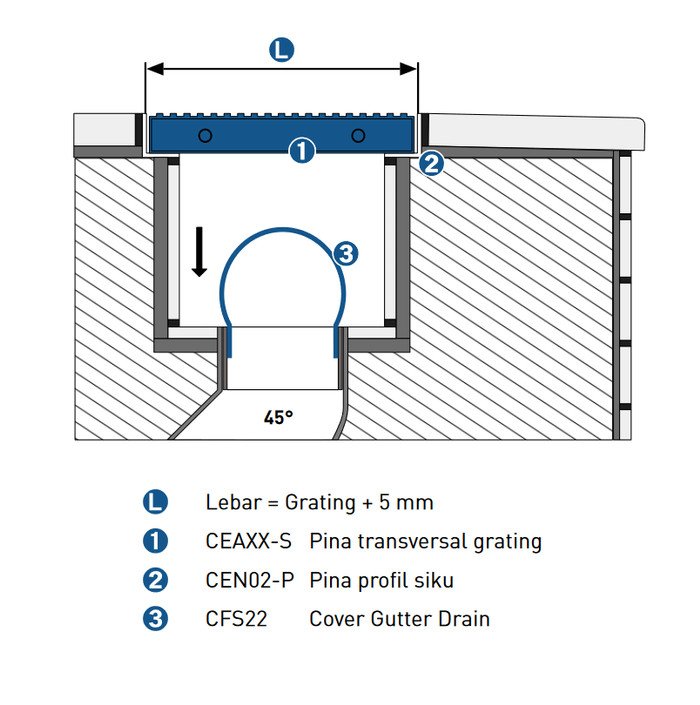 L

1

2

3

45°

L Lebar = Grating + 5 mm
1 CEAXX-S Pina transversal grating
2 CEN02-P Pina profil siku
3 CFS22 Cover Gutter Drain