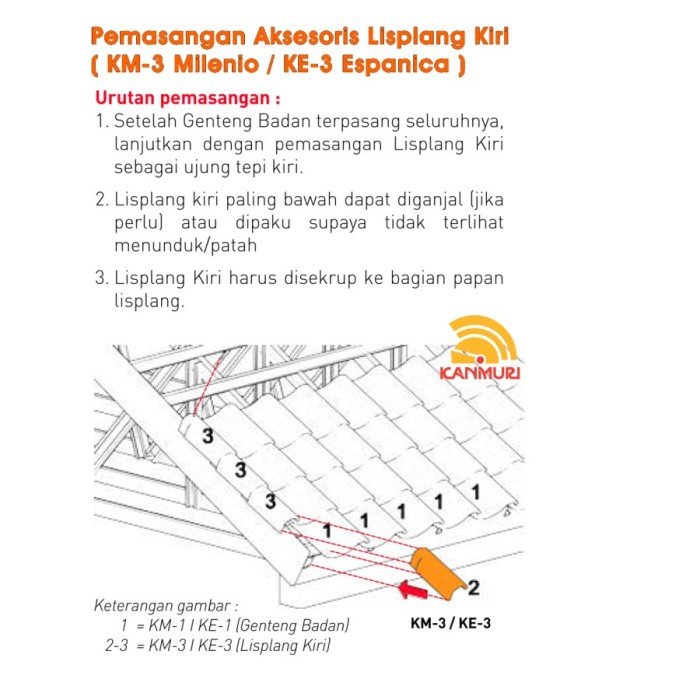 Pemasangan Aksesoris Lisplang Kiri
( KM-3 Milenio / KE-3 Espanica )

Urutan pemasangan :

1. Setelah Genteng Badan terpasang seluruhnya, lanjutkan dengan pemasangan Lisplang Kiri sebagai ujung tepi kiri.

2. Lisplang kiri paling bawah dapat diganjal (jika perlu) atau dipaku supaya tidak terlihat menunduk/patah

3. Lisplang Kiri harus disekrup ke bagian papan lisplang.

KANMURI

3
3
3
1
1
1
1
1
2

Keterangan gambar :
1 = KM-1 I KE-1 (Genteng Badan)
2-3 = KM-3 I KE-3 (Lisplang Kiri)

KM-3 / KE-3